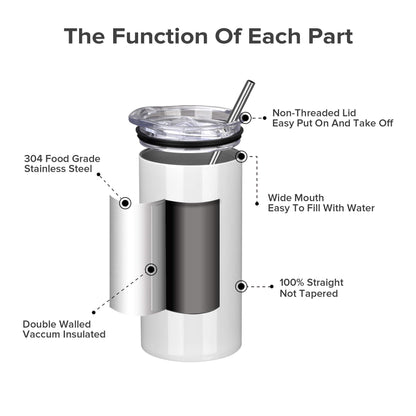 The Function Of Each Part

Non-Threaded Lid
Easy Put On And Take Off

304 Food Grade
Stainless Steel

Wide Mouth
Easy To Fill With Water

100% Straight
Not Tapered

Double Walled
Vaccum Insulated