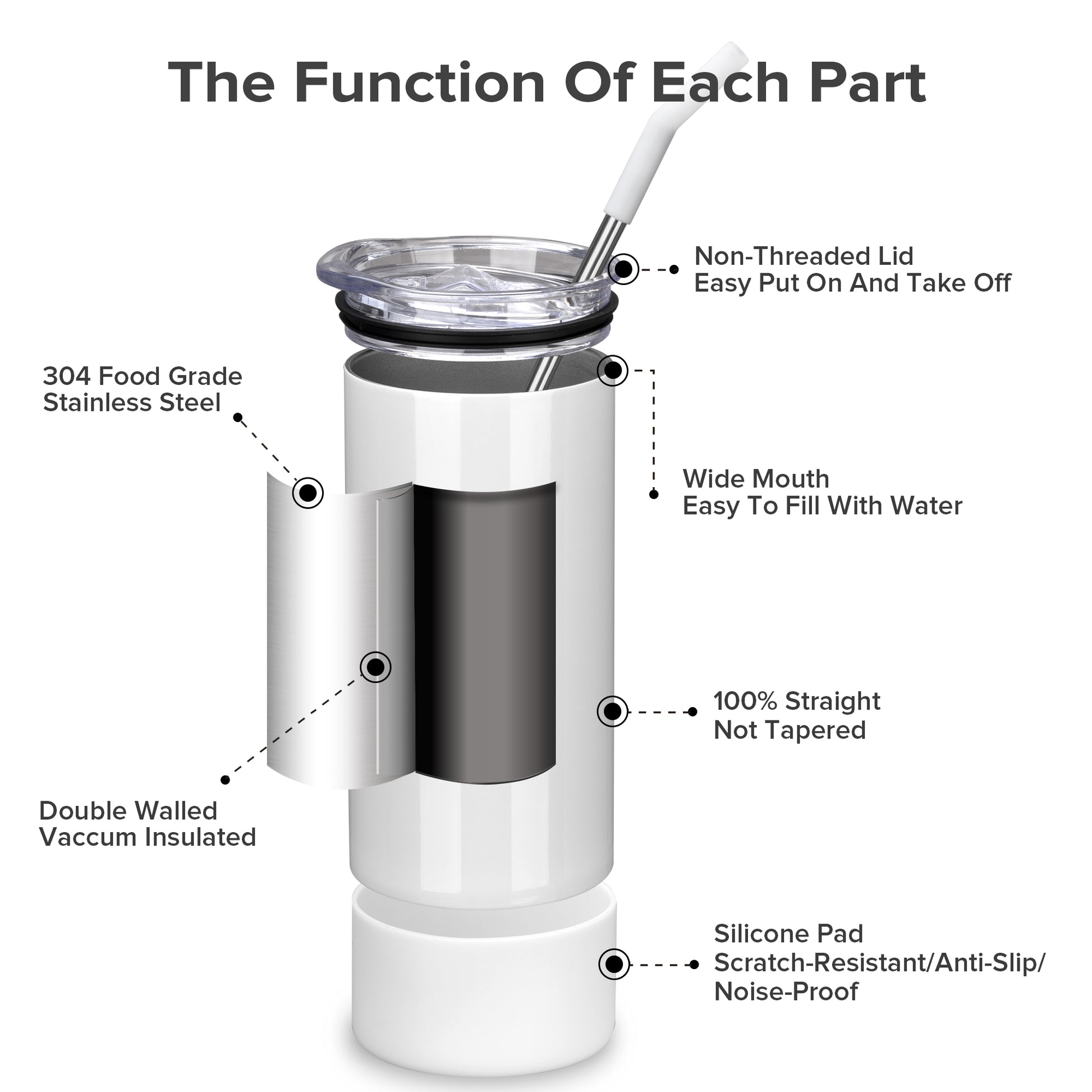 The Function Of Each Part

Non-Threaded Lid
Easy Put On And Take Off

304 Food Grade
Stainless Steel

Wide Mouth
Easy To Fill With Water

100% Straight
Not Tapered

Double Walled
Vaccum Insulated

Silicone Pad
Scratch-Resistant/Anti-Slip/
Noise-Proof