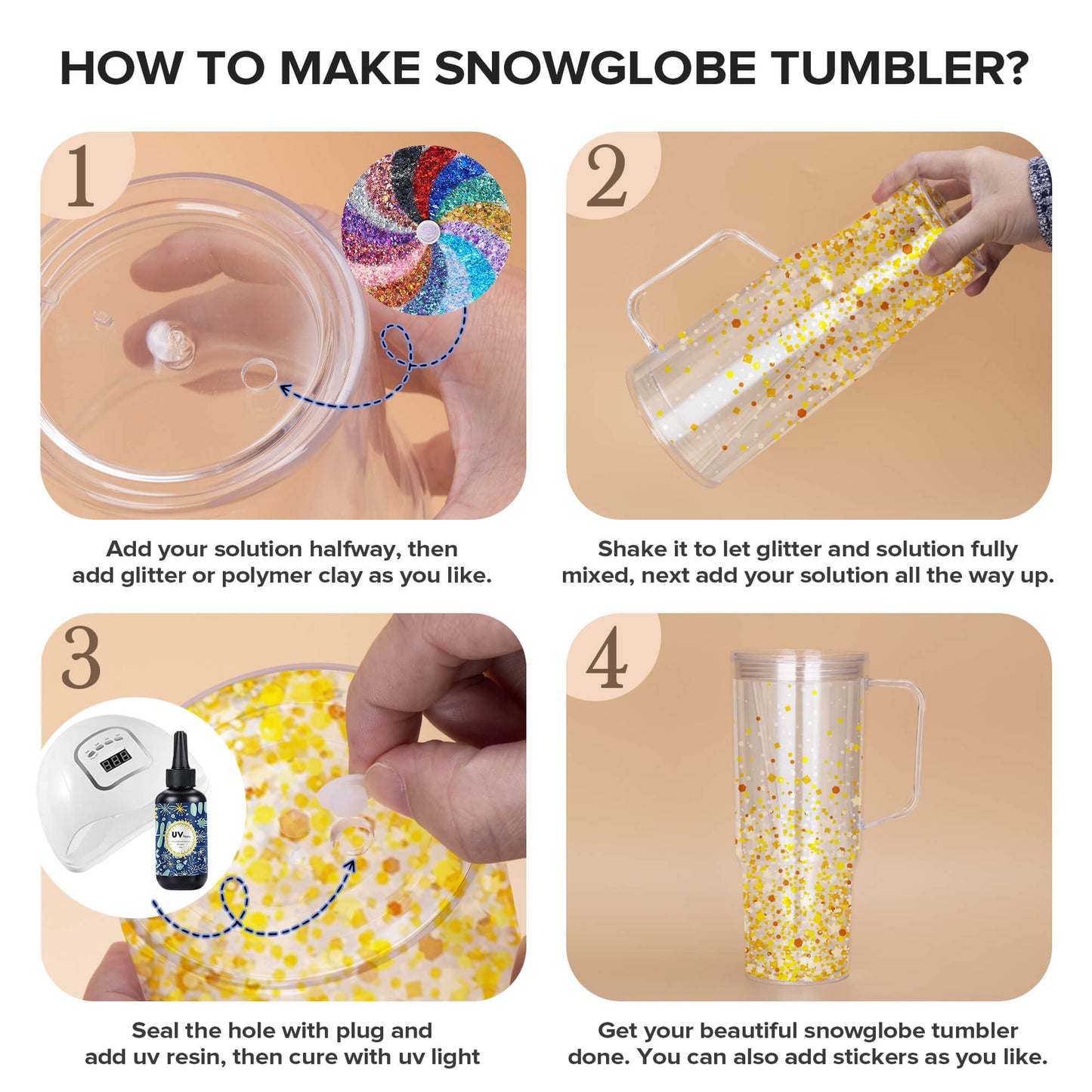 HOW TO MAKE SNOWGLOBE TUMBLER?

1

Add your solution halfway, then add glitter or polymer clay as you like.

2

Shake it to let glitter and solution fully mixed, next add your solution all the way up.

3

UV

Seal the hole with plug and add uv resin, then cure with uv light

4

Get your beautiful snowglobe tumbler done. You can also add stickers as you like.