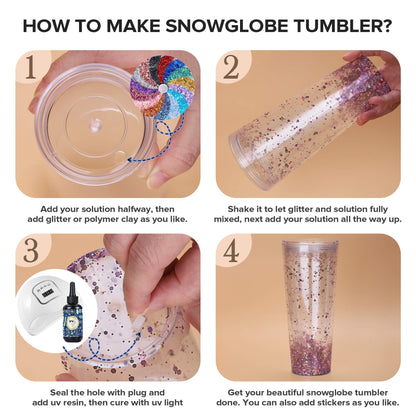 HOW TO MAKE SNOWGLOBE TUMBLER?

1

Add your solution halfway, then add glitter or polymer clay as you like.

2

Shake it to let glitter and solution fully mixed, next add your solution all the way up.

3

Seal the hole with plug and add uv resin, then cure with uv light

4

Get your beautiful snowglobe tumbler done. You can also add stickers as you like.