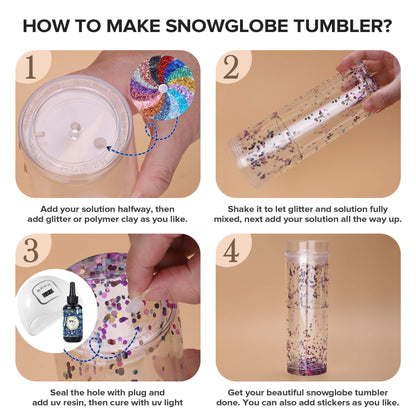 HOW TO MAKE SNOWGLOBE TUMBLER?

1

Add your solution halfway, then add glitter or polymer clay as you like.

2

Shake it to let glitter and solution fully mixed, next add your solution all the way up.

3

Seal the hole with plug and add uv resin, then cure with uv light

4

Get your beautiful snowglobe tumbler done. You can also add stickers as you like.