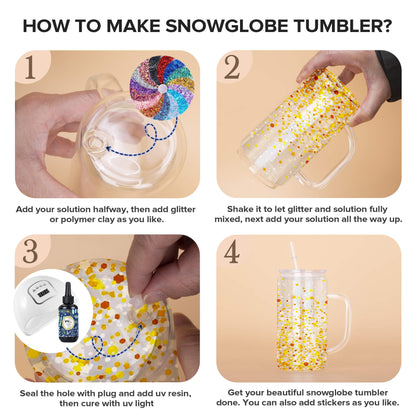 HOW TO MAKE SNOWGLOBE TUMBLER?

1

Add your solution halfway, then add glitter or polymer clay as you like.

2

Shake it to let glitter and solution fully mixed, next add your solution all the way up.

3

Seal the hole with plug and add uv resin, then cure with uv light

4

Get your beautiful snowglobe tumbler done. You can also add stickers as you like.