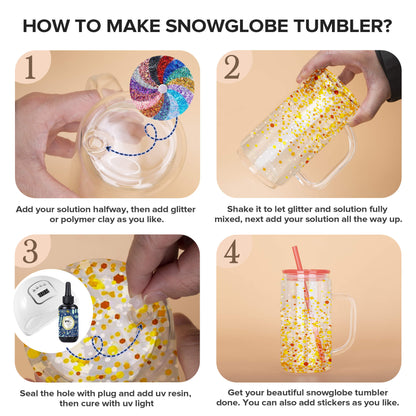 HOW TO MAKE SNOWGLOBE TUMBLER?

1

Add your solution halfway, then add glitter or polymer clay as you like.

2

Shake it to let glitter and solution fully mixed, next add your solution all the way up.

3

Seal the hole with plug and add uv resin, then cure with uv light

4

Get your beautiful snowglobe tumbler done. You can also add stickers as you like.