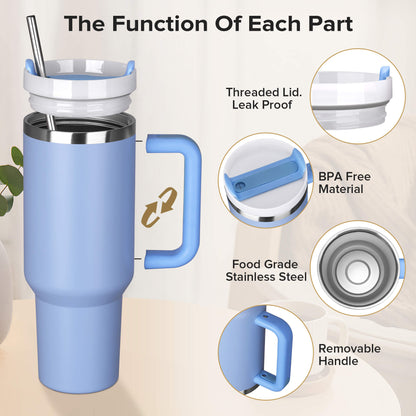 The Function Of Each Part

Threaded Lid.
Leak Proof

BPA Free
Material

Food Grade
Stainless Steel

Removable
Handle