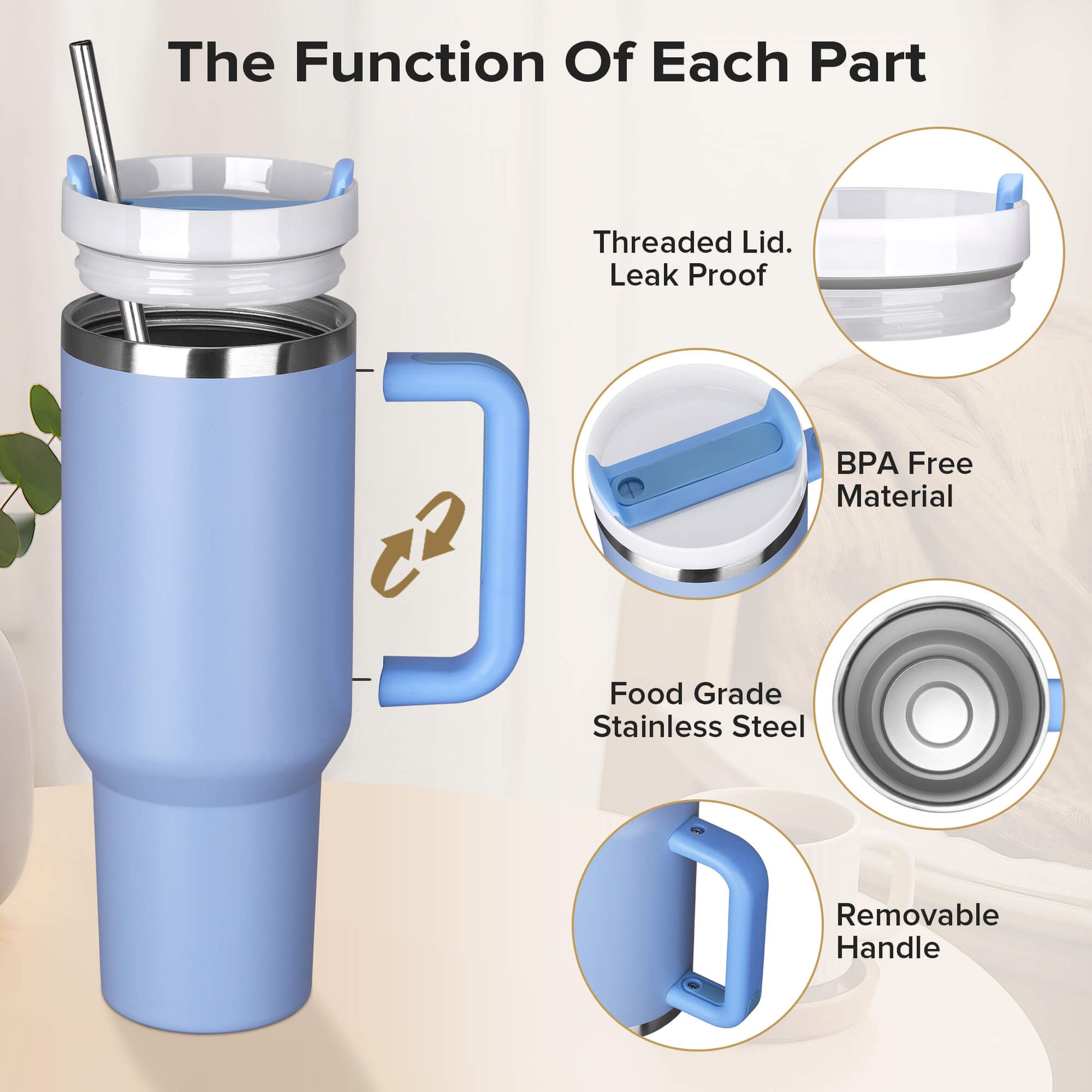 The Function Of Each Part

Threaded Lid. Leak Proof

BPA Free Material

Food Grade Stainless Steel

Removable Handle