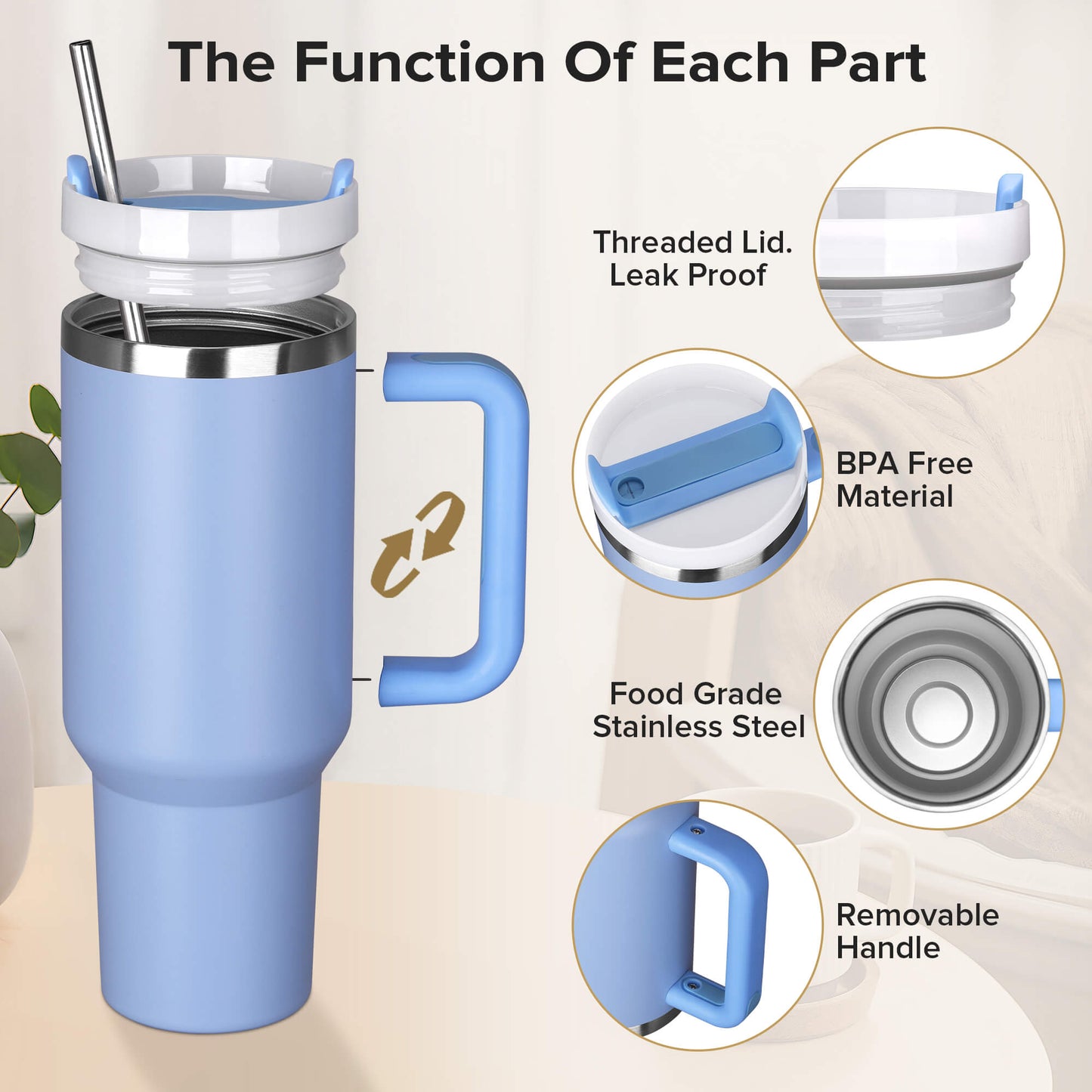 The Function Of Each Part

Threaded Lid.
Leak Proof

BPA Free
Material

Food Grade
Stainless Steel

Removable
Handle