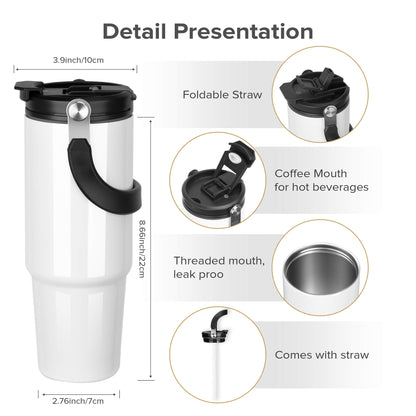 Detail Presentation

3.9inch/10cm

8.66inch/22cm

2.76inch/7cm

Foldable Straw

Coffee Mouth for hot beverages

Threaded mouth, leak proo

Comes with straw