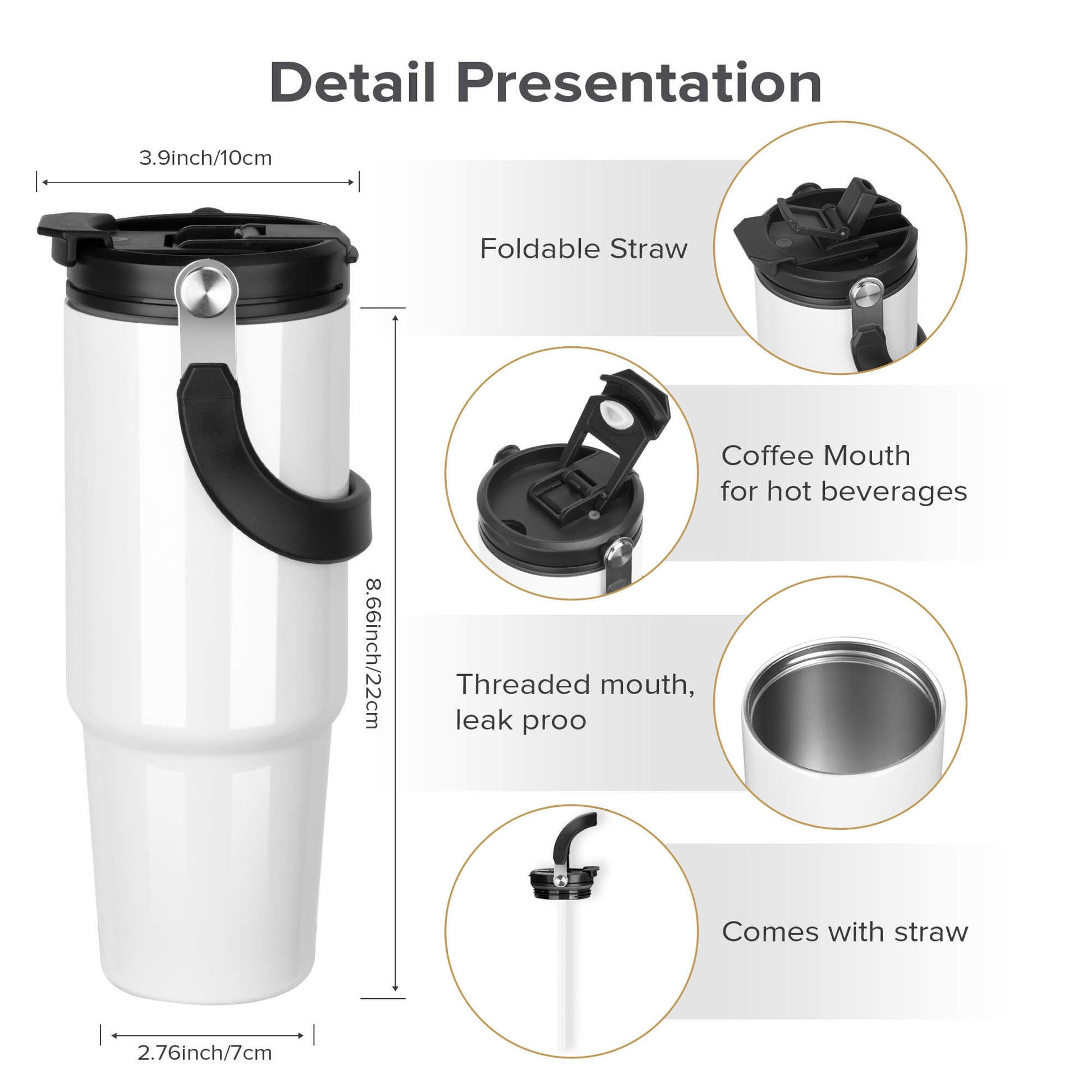 Detail Presentation

3.9inch/10cm

8.66inch/22cm

2.76inch/7cm

Foldable Straw

Coffee Mouth for hot beverages

Threaded mouth, leak proo

Comes with straw