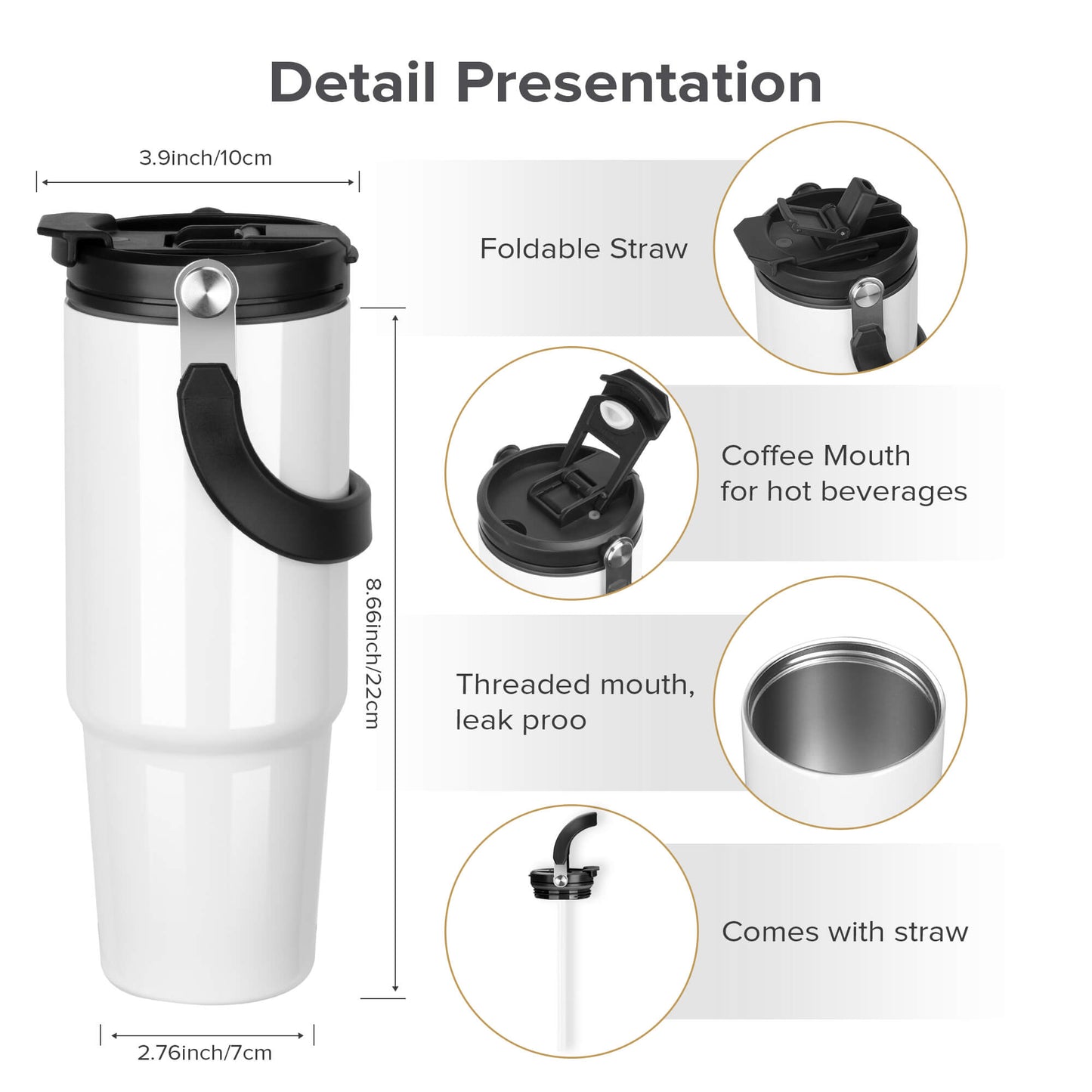 Detail Presentation

3.9inch/10cm

8.66inch/22cm

2.76inch/7cm

Foldable Straw

Coffee Mouth for hot beverages

Threaded mouth, leak proo

Comes with straw