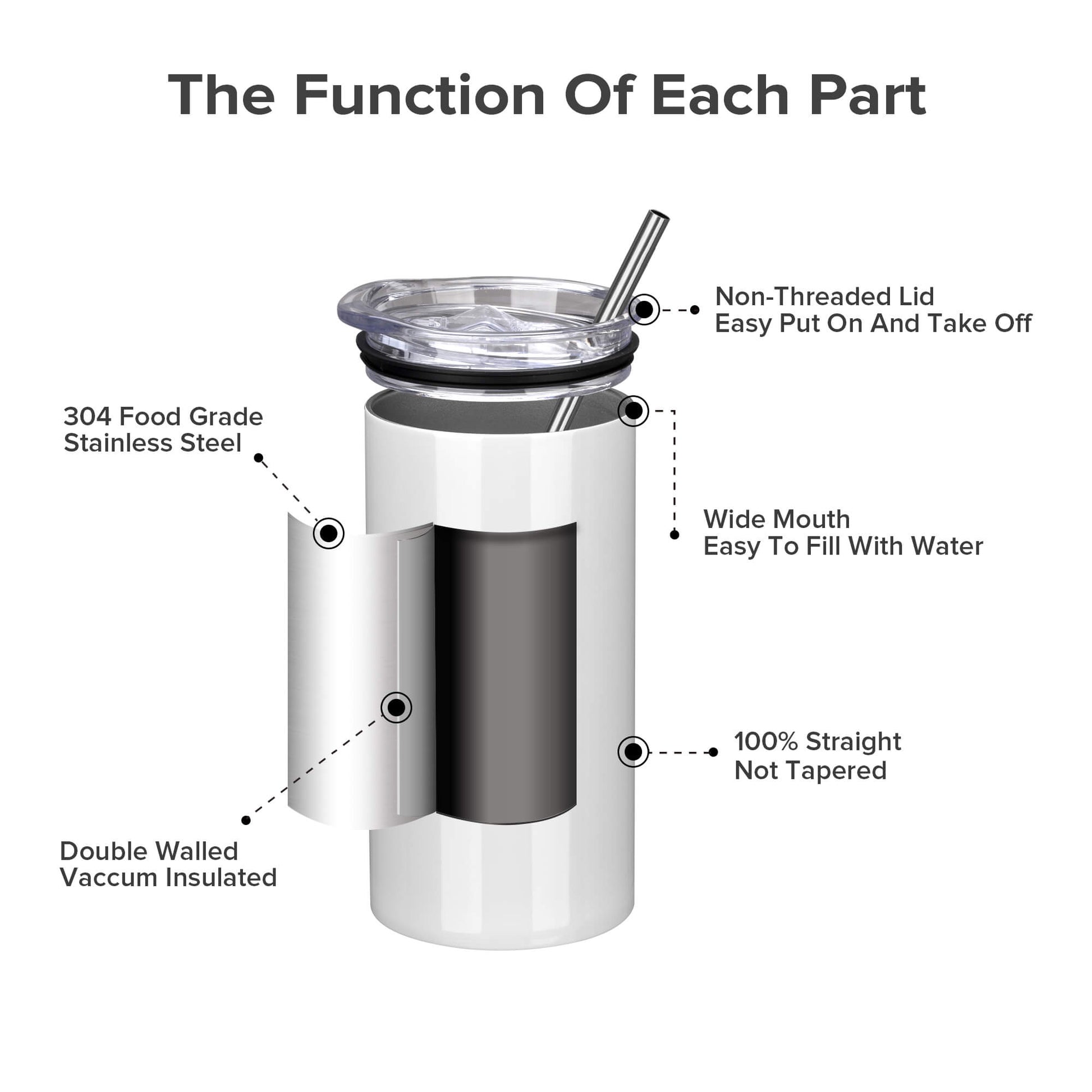 The Function Of Each Part

Non-Threaded Lid
Easy Put On And Take Off

304 Food Grade
Stainless Steel

Wide Mouth
Easy To Fill With Water

100% Straight
Not Tapered

Double Walled
Vaccum Insulated