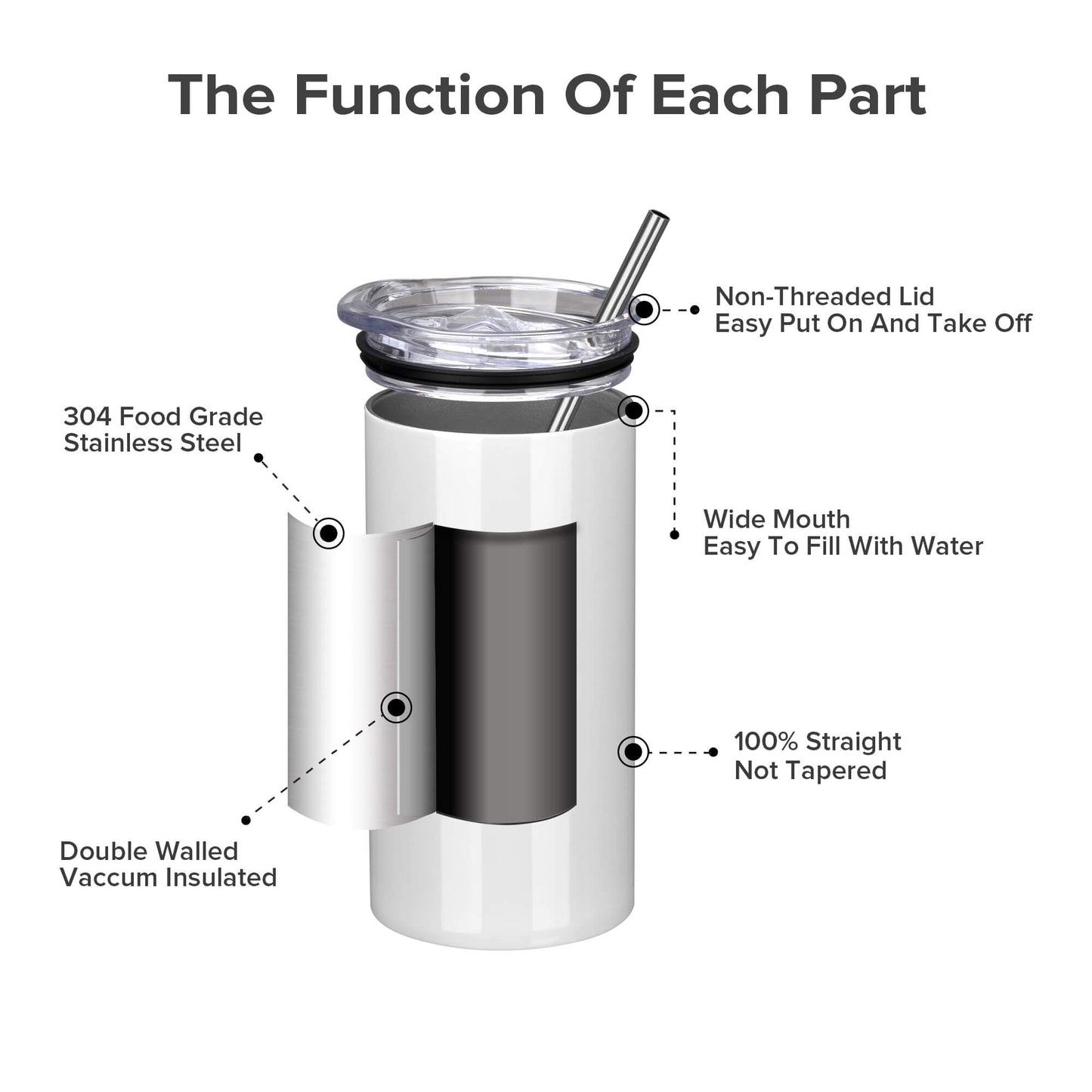 The Function Of Each Part

Non-Threaded Lid
Easy Put On And Take Off

304 Food Grade
Stainless Steel

Wide Mouth
Easy To Fill With Water

100% Straight
Not Tapered

Double Walled
Vaccum Insulated